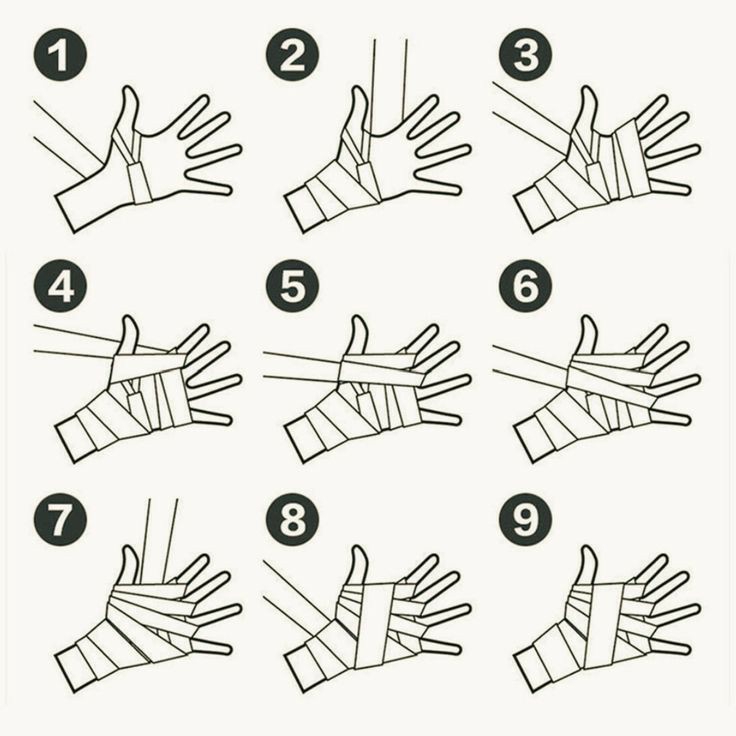 1

2

3

4

5

6

7

8

9